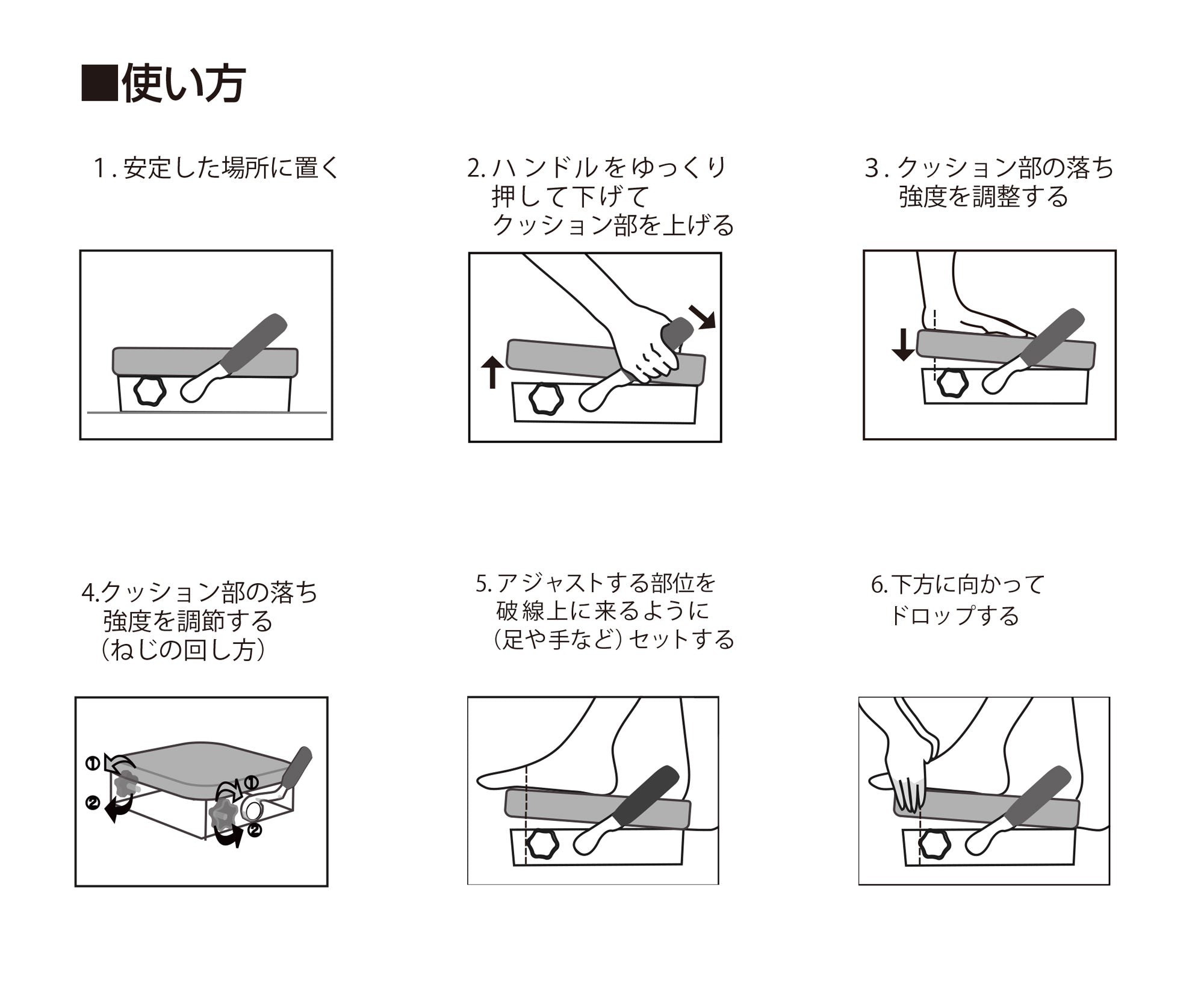 ■使い方

1. 安定した場所に置く

2. ハンドルをゆっくり押して下げてクッション部を上げる

3. クッション部の落ち強度を調整する

4.クッション部の落ち強度を調節する（ねじの回し方）

①
②
①
②

5. アジャストする部位を破線上に来るように（足や手など）セットする

6. 下方に向かってドロップする